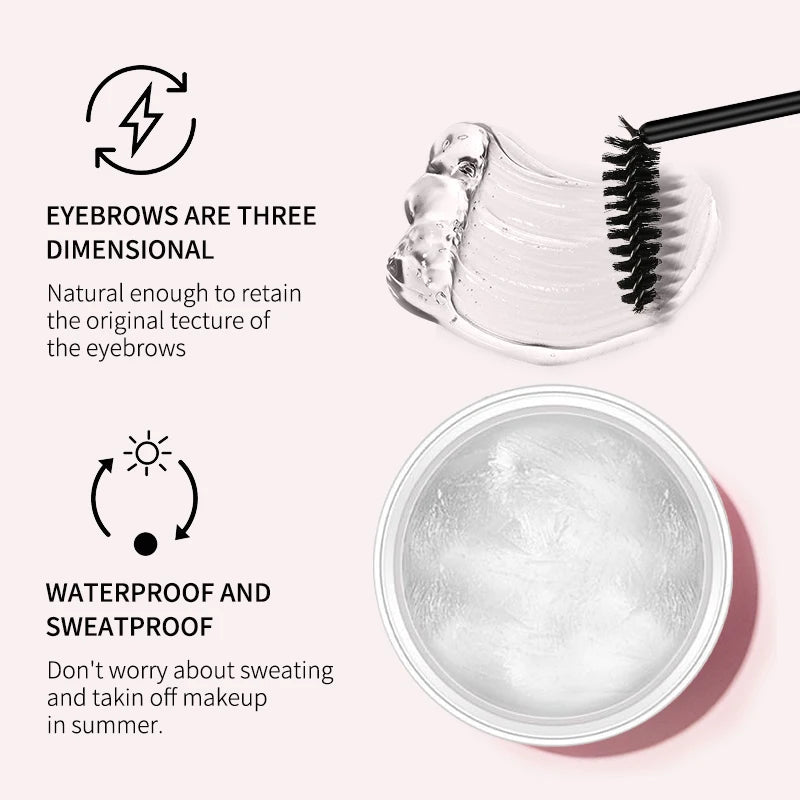 EYEBROWS ARE THREE DIMENSIONAL

Natural enough to retain the original tecture of the eyebrows

WATERPROOF AND SWEATPROOF

Don't worry about sweating and takin off makeup in summer.